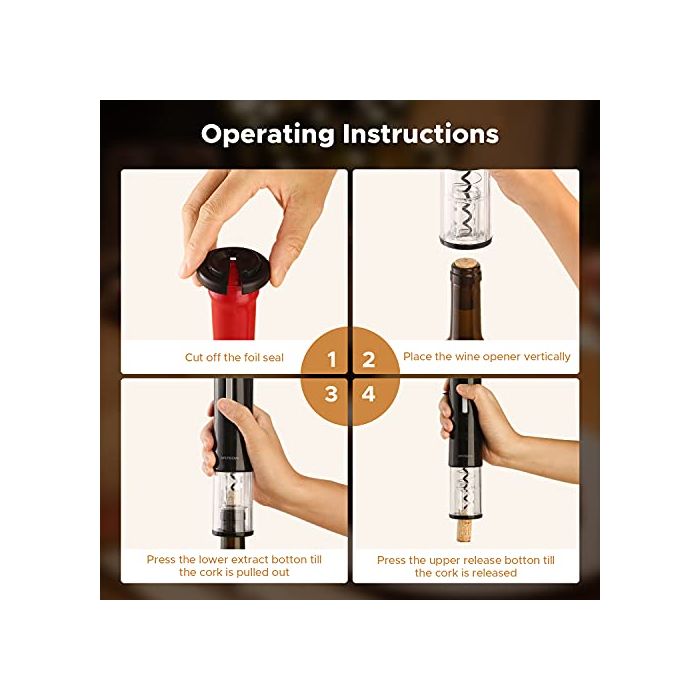 Operating Instructions

Cut off the foil seal

1

2

Place the wine opener vertically

3

4

Press the lower extract botton till the cork is pulled out

Press the upper release botton till the cork is released