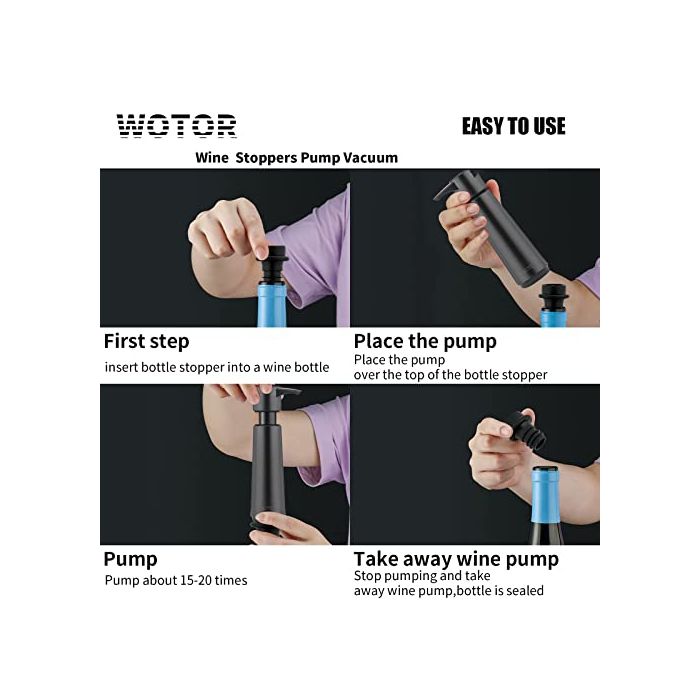 WOTOR

EASY TO USE

Wine Stoppers Pump Vacuum

First step

insert bottle stopper into a wine bottle

Place the pump

Place the pump over the top of the bottle stopper

Pump

Pump about 15-20 times

Take away wine pump

Stop pumping and take away wine pump,bottle is sealed